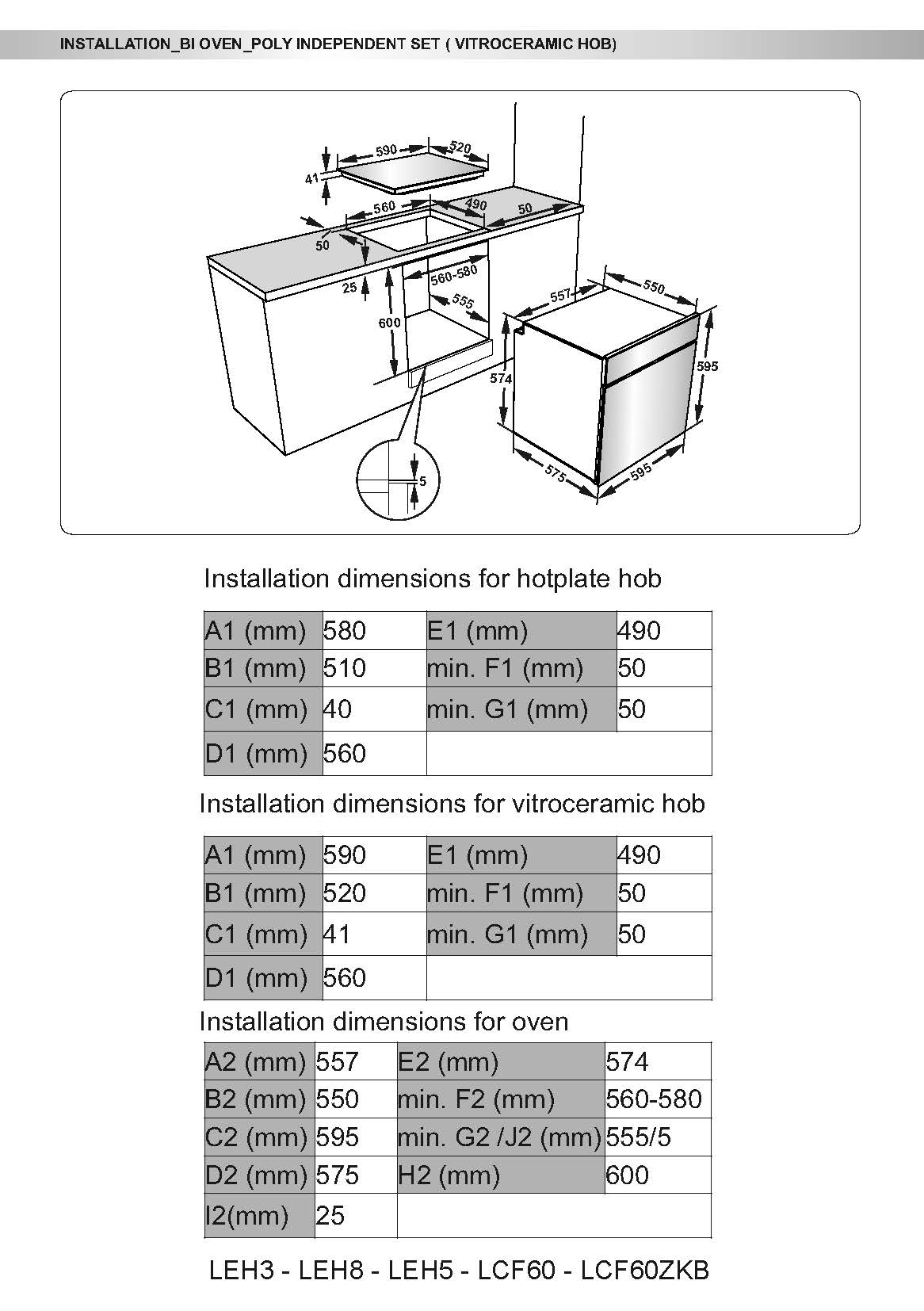 INSTALLATION_BI OVEN_POLY INDEPENDENT SET ( VITROCERAMIC HOB)

590
520
41
560
490
50
50
25
560-580
555
600
557
550
574
595
575
595
5

Installation dimensions for hotplate hob

| A1 (mm) | 580 | E1 (mm) | 490 |
|---|---|---|---|
| B1 (mm) | 510 | min. F1 (mm) | 50 |
| C1 (mm) | 40 | min. G1 (mm) | 50 |
| D1 (mm) | 560 | | |

Installation dimensions for vitroceramic hob

| A1 (mm) | 590 | E1 (mm) | 490 |
|---|---|---|---|
| B1 (mm) | 520 | min. F1 (mm) | 50 |
| C1 (mm) | 41 | min. G1 (mm) | 50 |
| D1 (mm) | 560 | | |

Installation dimensions for oven

| A2 (mm) | 557 | E2 (mm) | 574 |
|---|---|---|---|
| B2 (mm) | 550 | min. F2 (mm) | 560-580 |
| C2 (mm) | 595 | min. G2 /J2 (mm) | 555/5 |
| D2 (mm) | 575 | H2 (mm) | 600 |
| I2(mm) | 25 | | |

LEH3 - LEH8 - LEH5 - LCF60 - LCF60ZKB